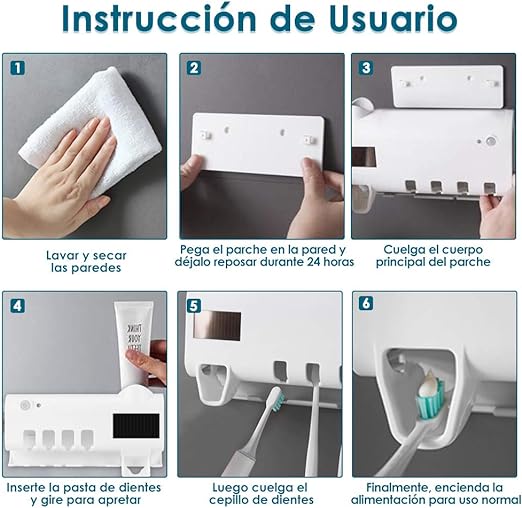 Instrucción de Usuario

1

Lavar y secar las paredes

2

Pega el parche en la pared y déjalo reposar durante 24 horas

3

Cuelga el cuerpo principal del parche

4

THINK YOUR TEETH

Inserte la pasta de dientes y gire para apretar

5

Luego cuelga el cepillo de dientes

6

Finalmente, encienda la alimentación para uso normal